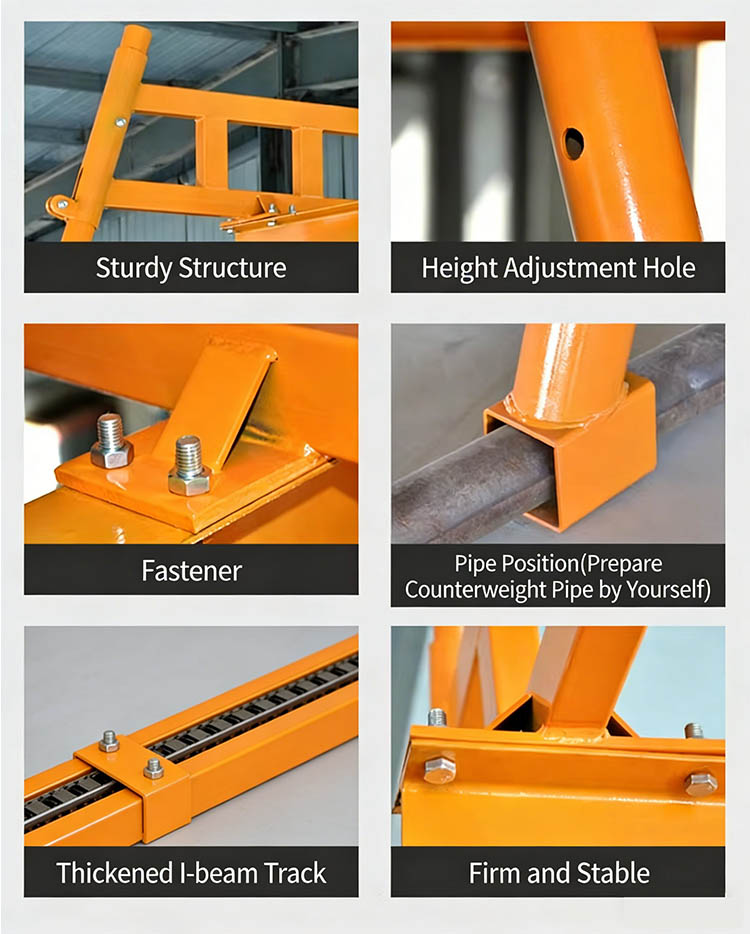 Sturdy Structure

Height Adjustment Hole

Fastener

Pipe Position(Prepare Counterweight Pipe by Yourself)

Thickened I-beam Track

Firm and Stable